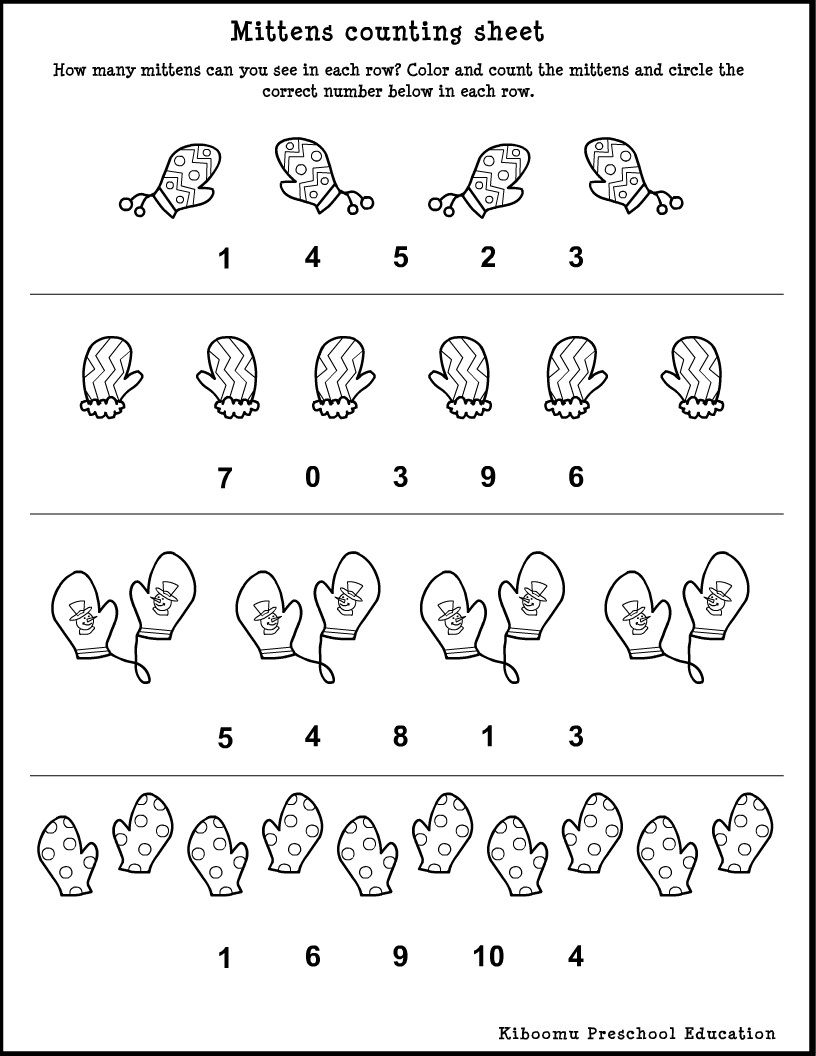 Mittens counting sheet

How many mittens can you see in each row? Color and count the mittens and circle the correct number below in each row.

1 4 5 2 3

7 0 3 9 6

5 4 8 1 3

1 6 9 10 4

Kiboomu Preschool Education